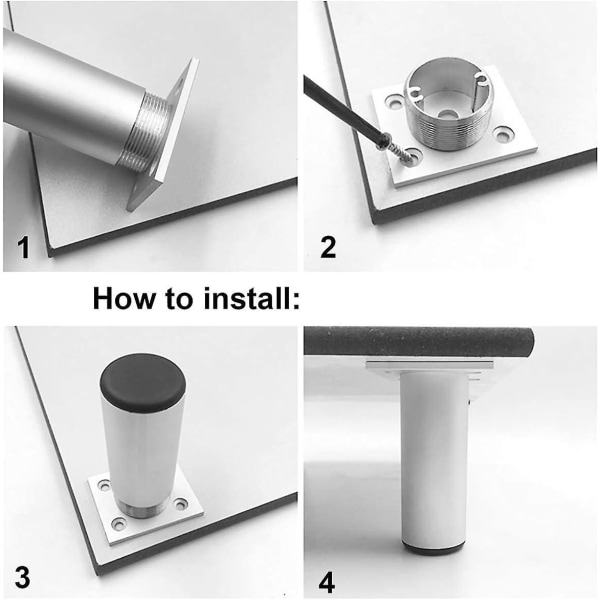 1

2

How to install:

3

4