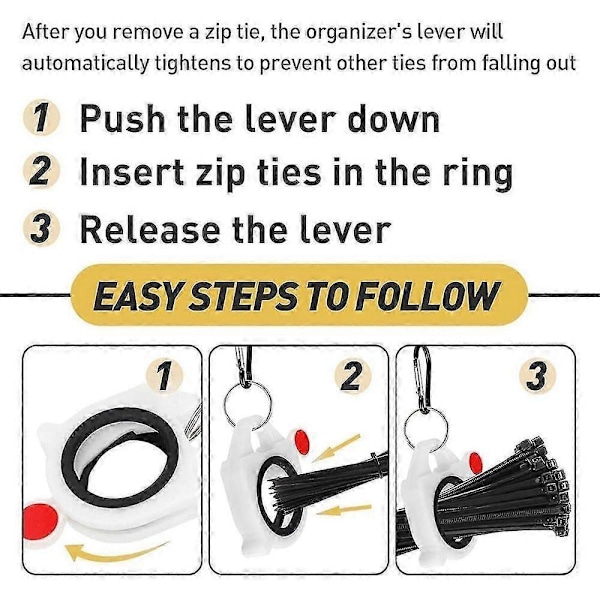 After you remove a zip tie, the organizer's lever will automatically tightens to prevent other ties from falling out

1 Push the lever down
2 Insert zip ties in the ring
3 Release the lever

EASY STEPS TO FOLLOW

1

2

3