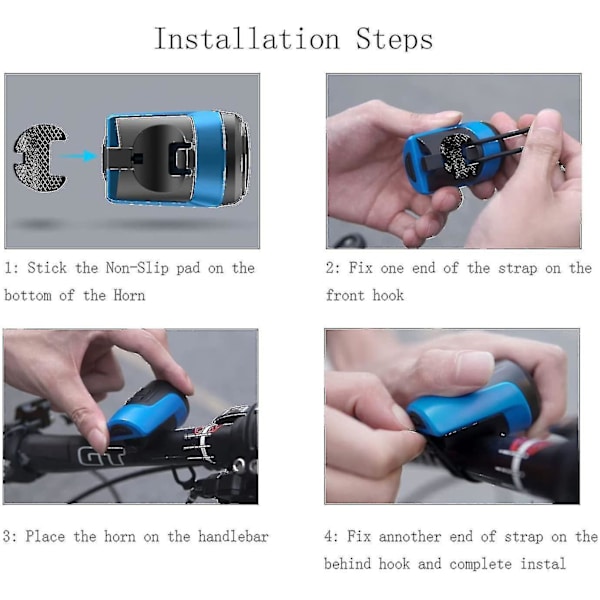 Installation Steps

1: Stick the Non-Slip pad on the bottom of the Horn

2: Fix one end of the strap on the front hook

GT

3: Place the horn on the handlebar

4: Fix annother end of strap on the behind hook and complete instal