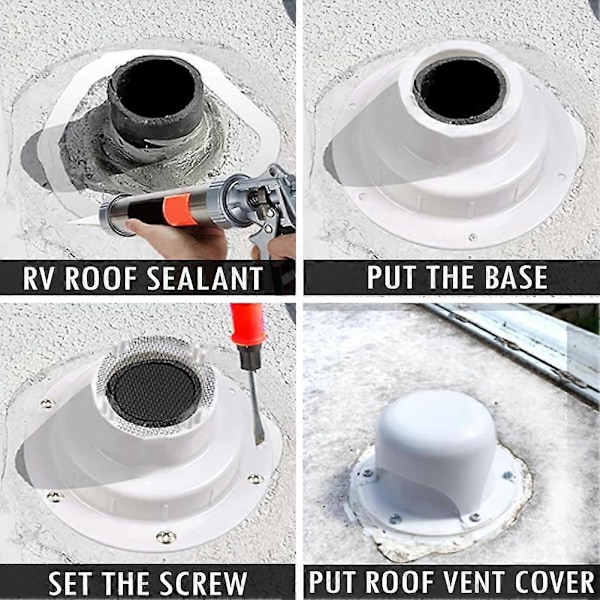 RV ROOF SEALANT

PUT THE BASE

SET THE SCREW

PUT ROOF VENT COVER