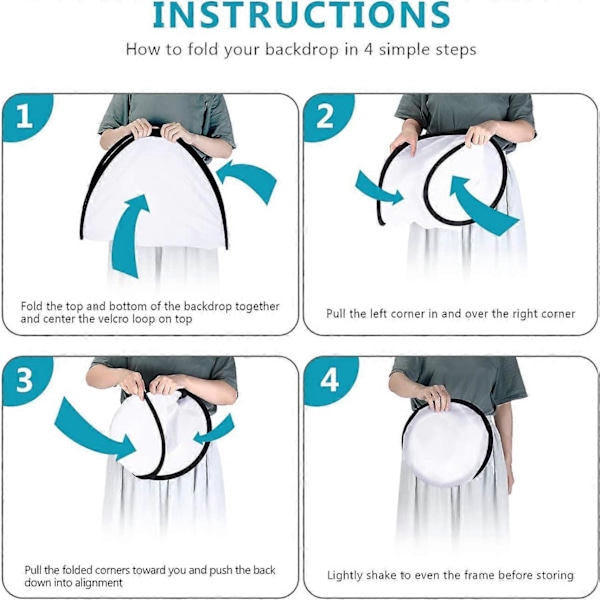 INSTRUCTIONS

How to fold your backdrop in 4 simple steps

1

Fold the top and bottom of the backdrop together and center the velcro loop on top

2

Pull the left corner in and over the right corner

3

Pull the folded corners toward you and push the back down into alignment

4

Lightly shake to even the frame before storing