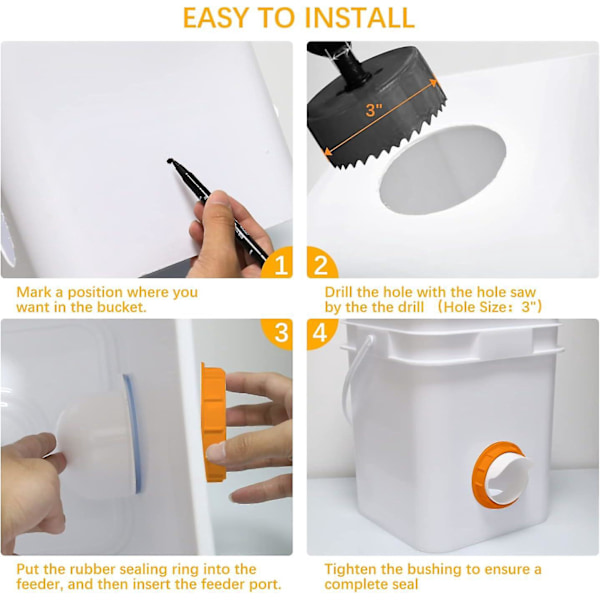 EASY TO INSTALL

3"

1

Mark a position where you want in the bucket.

2

Drill the hole with the hole saw by the the drill （Hole Size：3"）

3

Put the rubber sealing ring into the feeder, and then insert the feeder port.

4

Tighten the bushing to ensure a complete seal