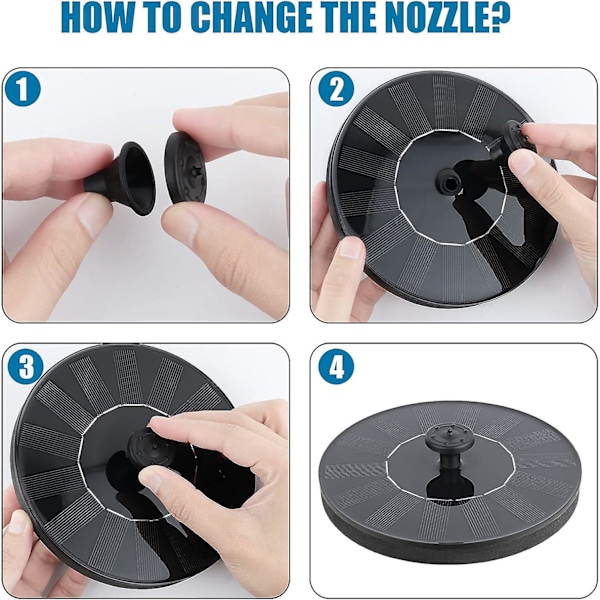 HOW TO CHANGE THE NOZZLE?

1

2

3

4