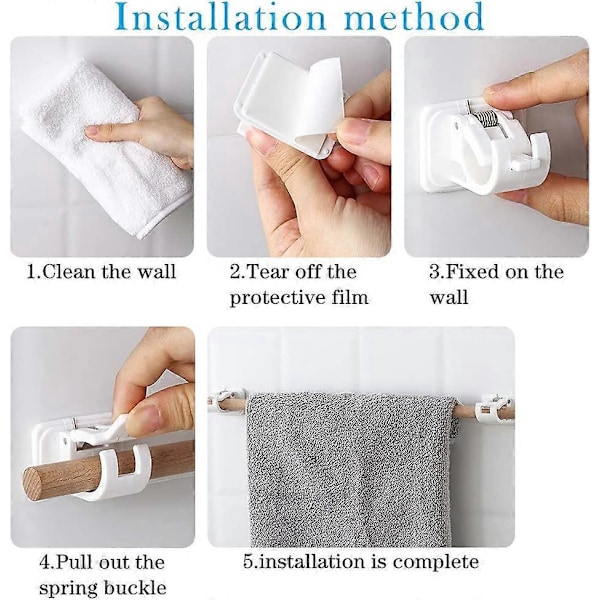 Installation method

1.Clean the wall

2.Tear off the protective film

3.Fixed on the wall

4.Pull out the spring buckle

5.installation is complete