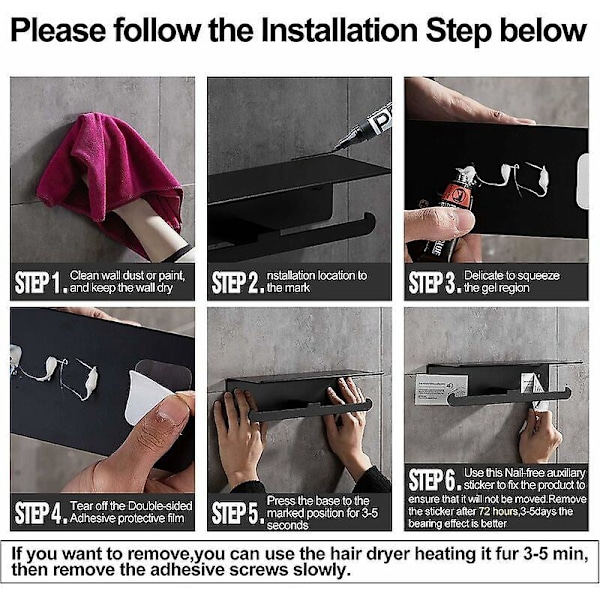 Please follow the Installation Step below

STEP 1. Clean wall dust or paint, and keep the wall dry

STEP 2. nstallation location to the mark

STEP 3. Delicate to squeeze the gel region

STEP 4. Tear off the Double-sided Adhesive protective film

STEP 5. Press the base to the marked position for 3-5 seconds

STEP 6. Use this Nail-free auxiliary sticker to fix the product to ensure that it will not be moved.Remove the sticker after 72 hours,3-5days the bearing effect is better

If you want to remove,you can use the hair dryer heating it fur 3-5 min, then remove the adhesive screws slowly.