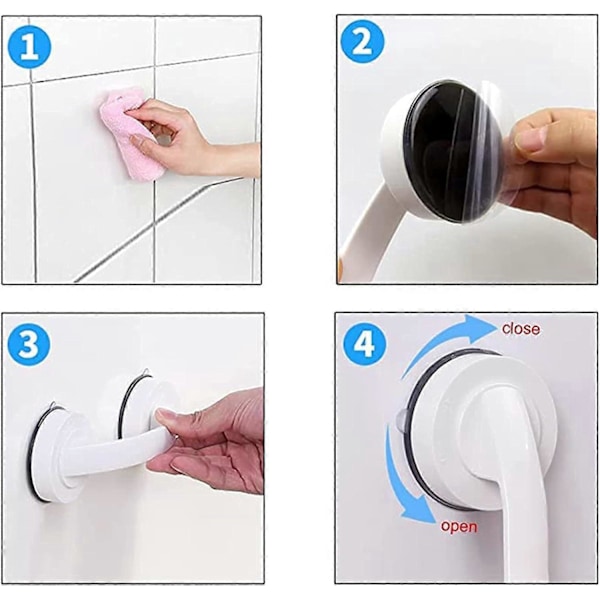 1

2

3

4
close
open