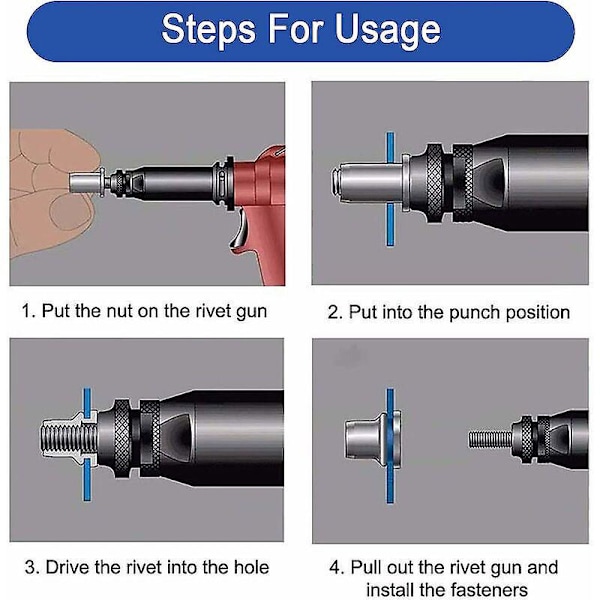 Steps For Usage

1. Put the nut on the rivet gun

2. Put into the punch position

3. Drive the rivet into the hole

4. Pull out the rivet gun and install the fasteners