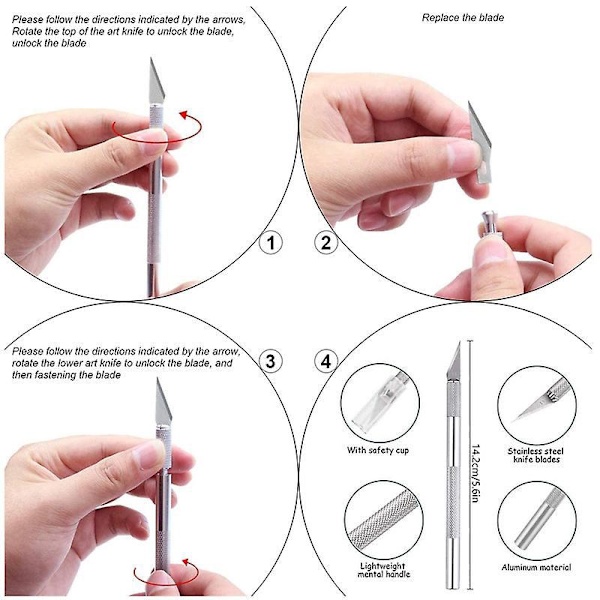 Please follow the directions indicated by the arrows, Rotate the top of the art knife to unlock the blade, unlock the blade

Replace the blade

1

2

Please follow the directions indicated by the arrow, rotate the lower art knife to unlock the blade, and then fastening the blade

3

4

With safety cup

14.2cm/5.6in

Stainless steel knife blades

Lightweight mental handle

Aluminum material