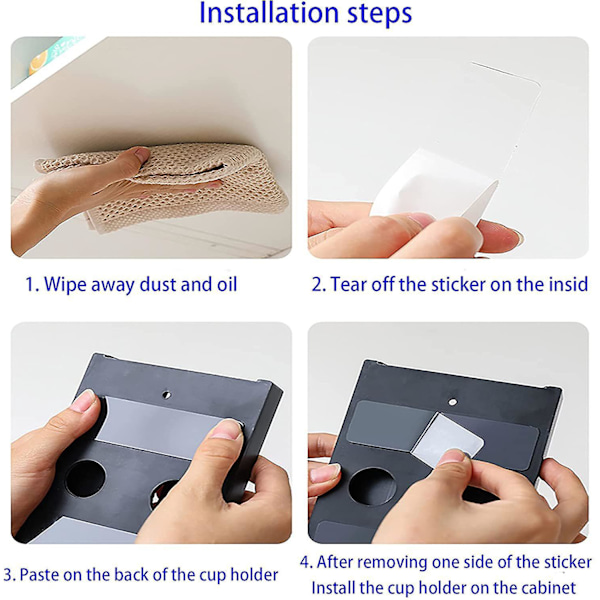 Installation steps

1. Wipe away dust and oil

2. Tear off the sticker on the insid

3. Paste on the back of the cup holder

4. After removing one side of the sticker
Install the cup holder on the cabinet