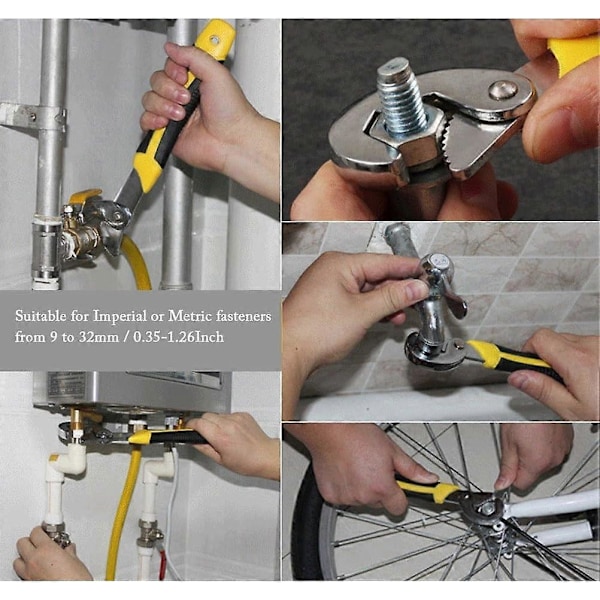 Suitable for Imperial or Metric fasteners from 9 to 32mm / 0.35-1.26Inch