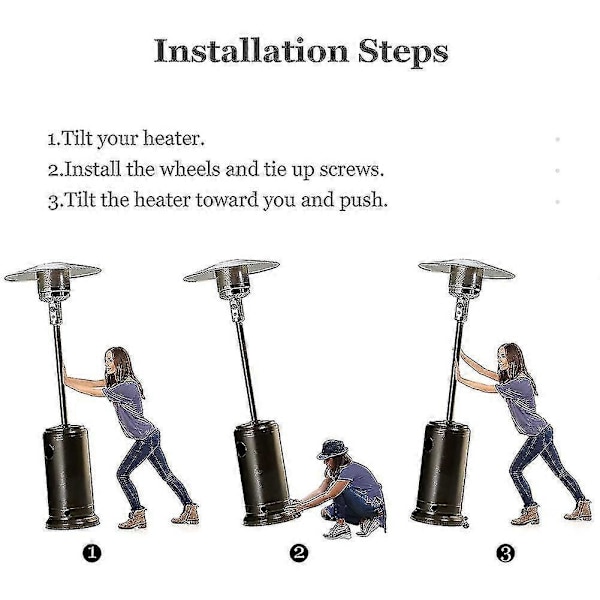 Installation Steps

1.Tilt your heater.
2.Install the wheels and tie up screws.
3.Tilt the heater toward you and push.

❶

❷

❸