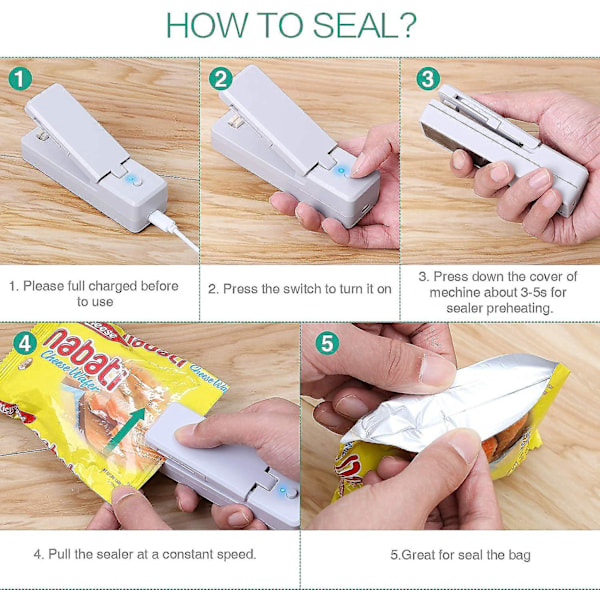 HOW TO SEAL?

1

2

3

1. Please full charged before to use

2. Press the switch to turn it on

3. Press down the cover of mechine about 3-5s for sealer preheating.

4

nabati
Cheese Wafer

5

4. Pull the sealer at a constant speed.

5.Great for seal the bag