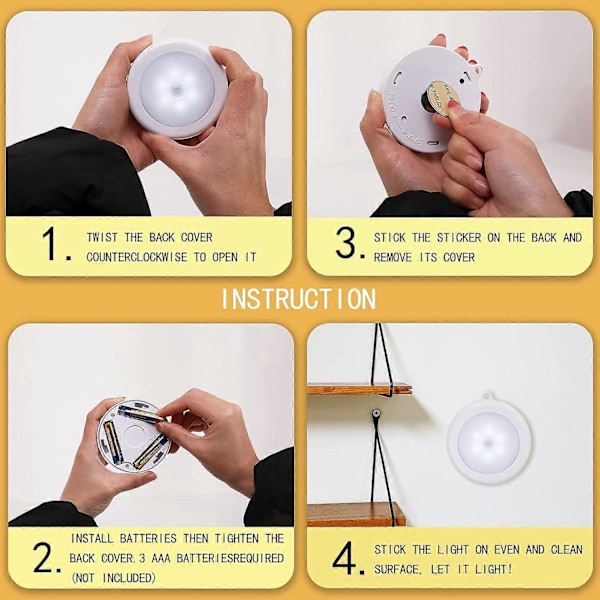 1. TWIST THE BACK COVER COUNTERCLOCKWISE TO OPEN IT

3. STICK THE STICKER ON THE BACK AND REMOVE ITS COVER

INSTRUCTION

2. INSTALL BATTERIES THEN TIGHTEN THE BACK COVER.3 AAA BATTERIESREQUIRED (NOT INCLUDED)

4. STICK THE LIGHT ON EVEN AND CLEAN SURFACE, LET IT LIGHT!