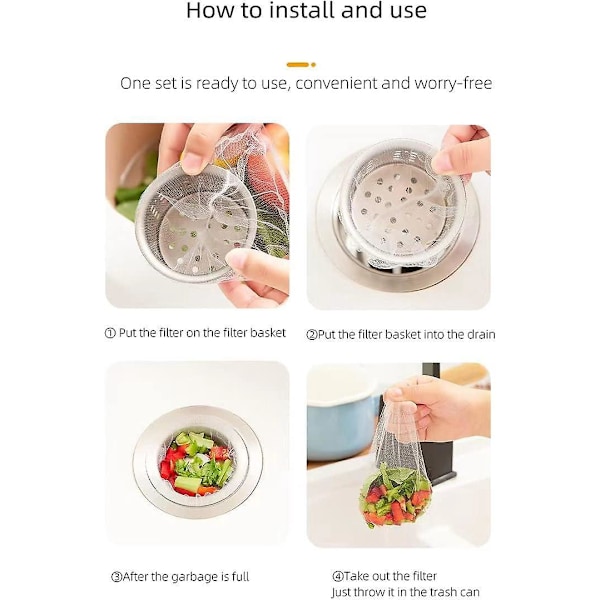 How to install and use

One set is ready to use, convenient and worry-free

① Put the filter on the filter basket

②Put the filter basket into the drain

③After the garbage is full

④Take out the filter
Just throw it in the trash can