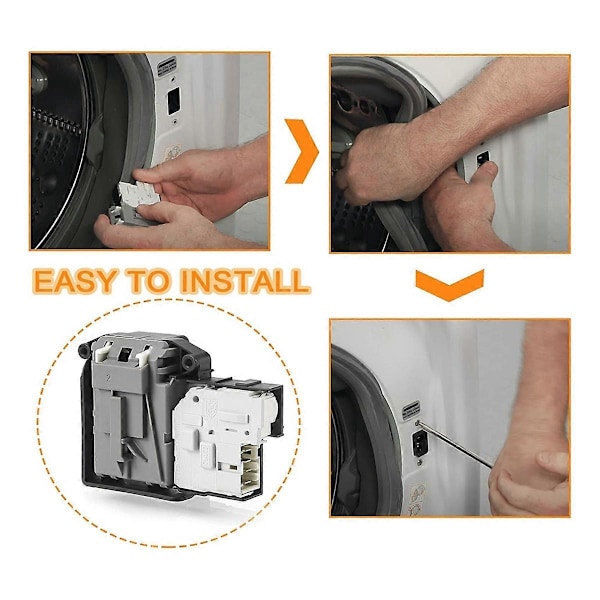 EASY TO INSTALL