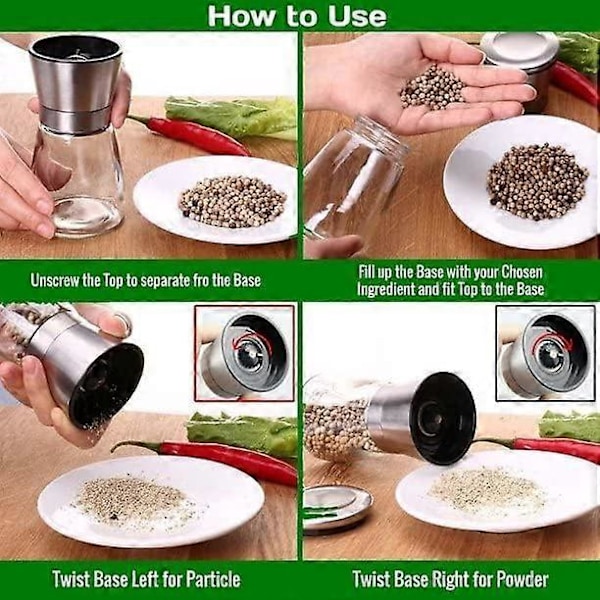 How to Use

Unscrew the Top to separate fro the Base

Fill up the Base with your Chosen Ingredient and fit Top to the Base

Twist Base Left for Particle

Twist Base Right for Powder