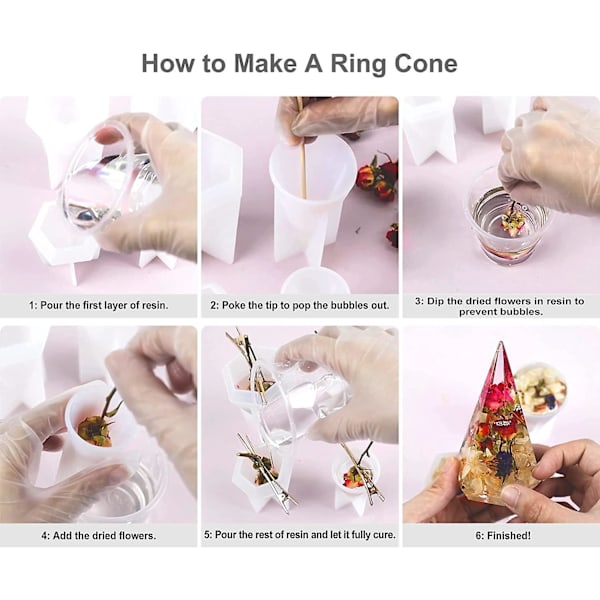 How to Make A Ring Cone

1: Pour the first layer of resin.

2: Poke the tip to pop the bubbles out.

3: Dip the dried flowers in resin to prevent bubbles.

4: Add the dried flowers.

5: Pour the rest of resin and let it fully cure.

6: Finished!