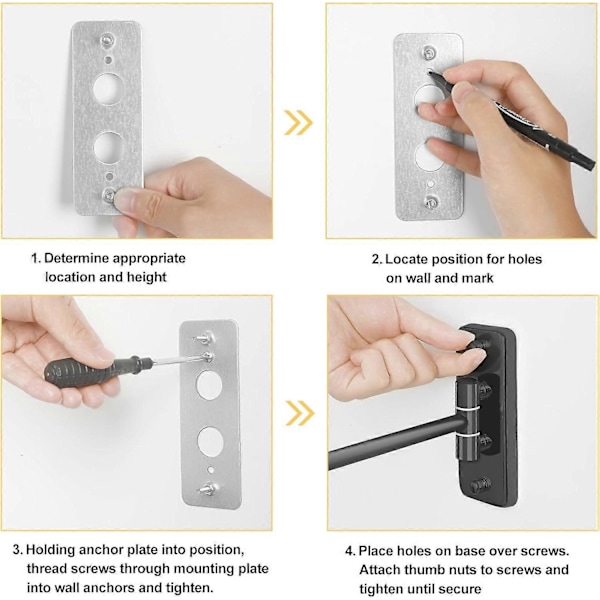 1. Determine appropriate location and height

2. Locate position for holes on wall and mark

3. Holding anchor plate into position, thread screws through mounting plate into wall anchors and tighten.

4. Place holes on base over screws. Attach thumb nuts to screws and tighten until secure