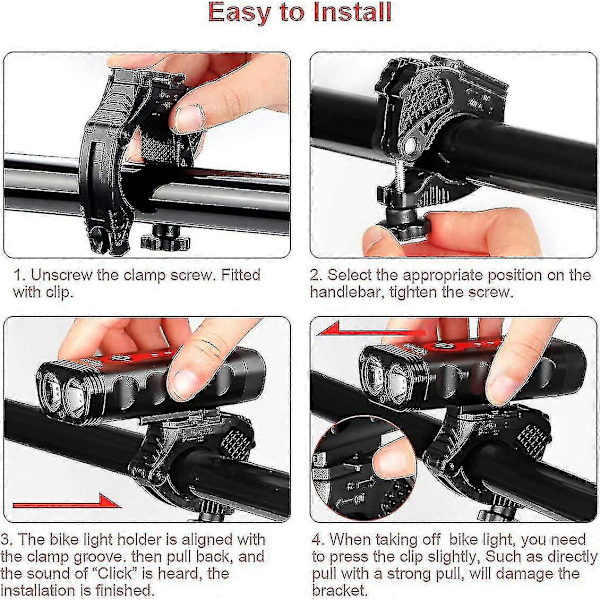 Easy to Install

1. Unscrew the clamp screw. Fitted with clip.

2. Select the appropriate position on the handlebar, tighten the screw.

3. The bike light holder is aligned with the clamp groove. then pull back, and the sound of "Click" is heard, the installation is finished.

4. When taking off bike light, you need to press the clip slightly, Such as directly pull with a strong pull, will damage the bracket.