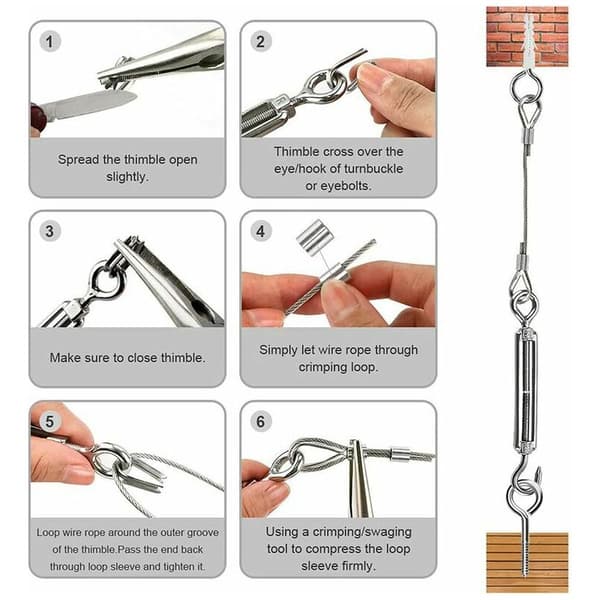 1

Spread the thimble open slightly.

2

Thimble cross over the eye/hook of turnbuckle or eyebolts.

3

Make sure to close thimble.

4

Simply let wire rope through crimping loop.

5

Loop wire rope around the outer groove of the thimble.Pass the end back through loop sleeve and tighten it.

6

Using a crimping/swaging tool to compress the loop sleeve firmly.