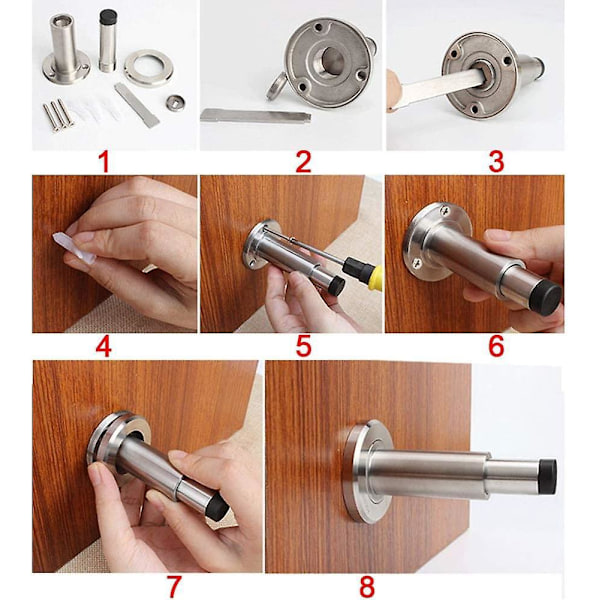 1
2
3
4
5
6
7
8