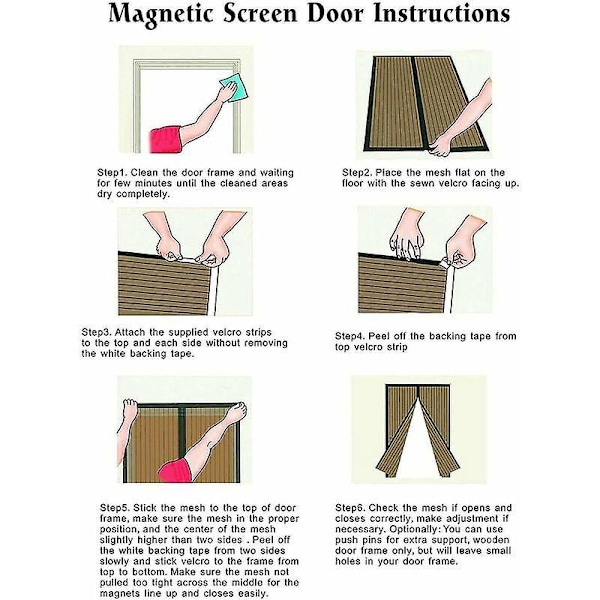 Magnetic Screen Door Instructions

Step1. Clean the door frame and waiting for few minutes until the cleaned areas dry completely.

Step2. Place the mesh flat on the floor with the sewn velcro facing up.

Step3. Attach the supplied velcro strips to the top and each side without removing the white backing tape.

Step4. Peel off the backing tape from top velcro strip

Step5. Stick the mesh to the top of door frame, make sure the mesh in the proper position, and the center of the mesh slightly higher than two sides . Peel off the white backing tape from two sides slowly and stick velcro to the frame from top to bottom. Make sure the mesh not pulled too tight across the middle for the magnets line up and closes easily.

Step6. Check the mesh if opens and closes correctly, make adjustment if necessary. Optionally: You can use push pins for extra support, wooden door frame only, but will leave small holes in your door frame.