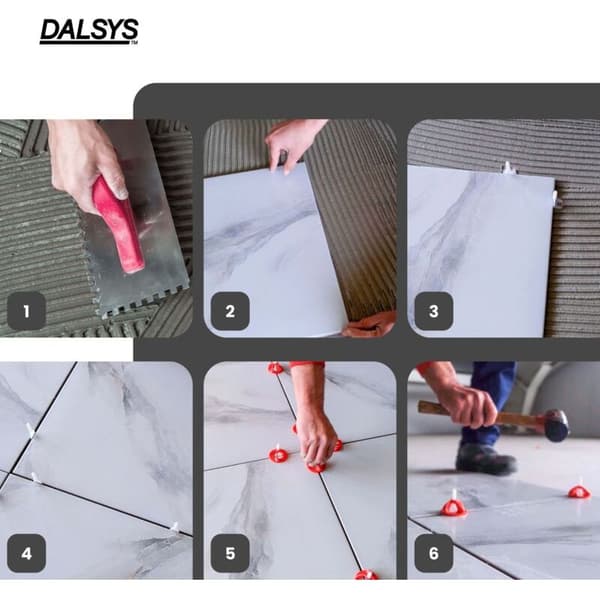 DALSYS™

1

2

3

4

5

6