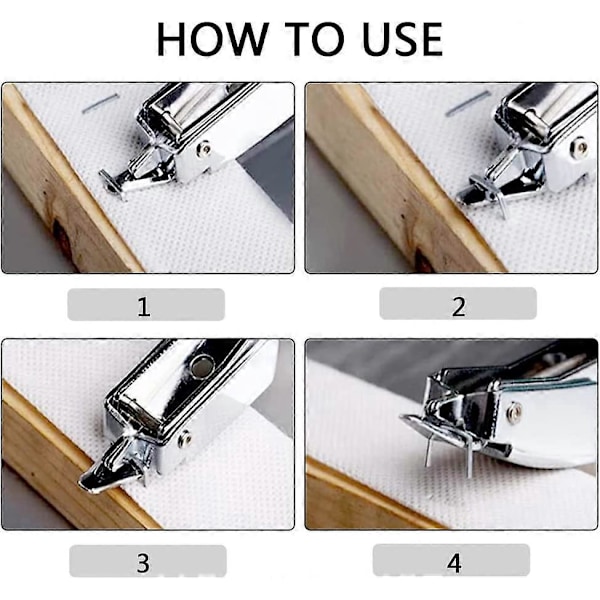 HOW TO USE

1

2

3

4