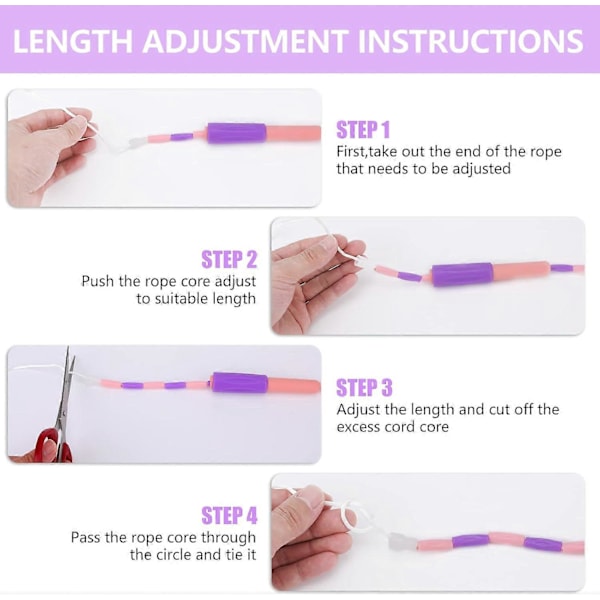 LENGTH ADJUSTMENT INSTRUCTIONS

STEP 1
First,take out the end of the rope that needs to be adjusted

STEP 2
Push the rope core adjust to suitable length

STEP 3
Adjust the length and cut off the excess cord core

STEP 4
Pass the rope core through the circle and tie it