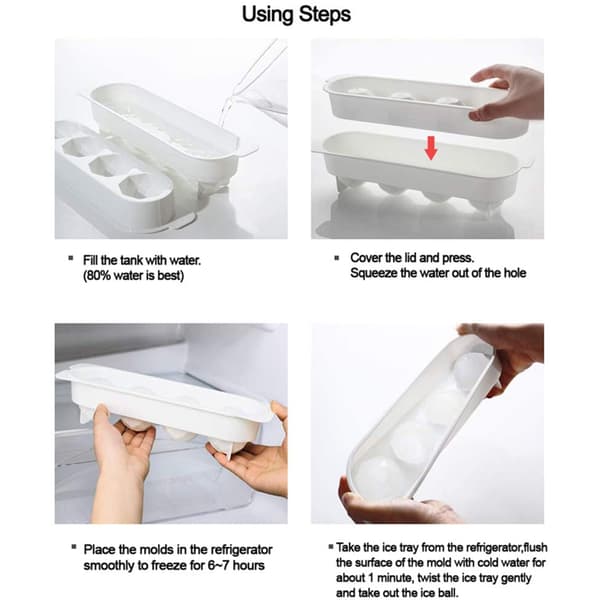 Using Steps

▪ Fill the tank with water. (80% water is best)

▪ Cover the lid and press. Squeeze the water out of the hole

▪ Place the molds in the refrigerator smoothly to freeze for 6~7 hours

▪ Take the ice tray from the refrigerator,flush the surface of the mold with cold water for about 1 minute, twist the ice tray gently and take out the ice ball.