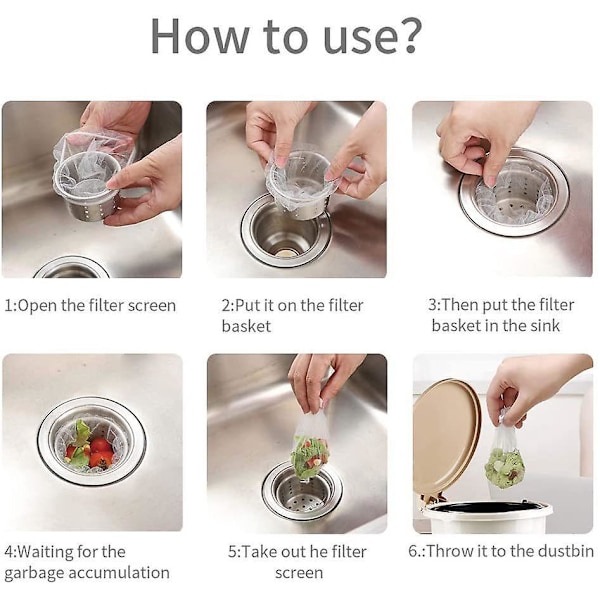 How to use?

1:Open the filter screen

2:Put it on the filter basket

3:Then put the filter basket in the sink

4:Waiting for the garbage accumulation

5:Take out he filter screen

6.:Throw it to the dustbin