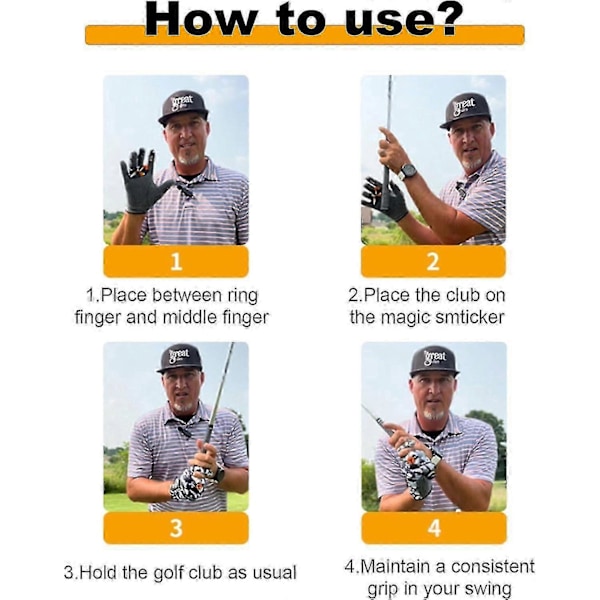 How to use?

great

1

1.Place between ring finger and middle finger

great

2

2.Place the club on the magic smticker

great

3

3.Hold the golf club as usual

great

4

4.Maintain a consistent grip in your swing