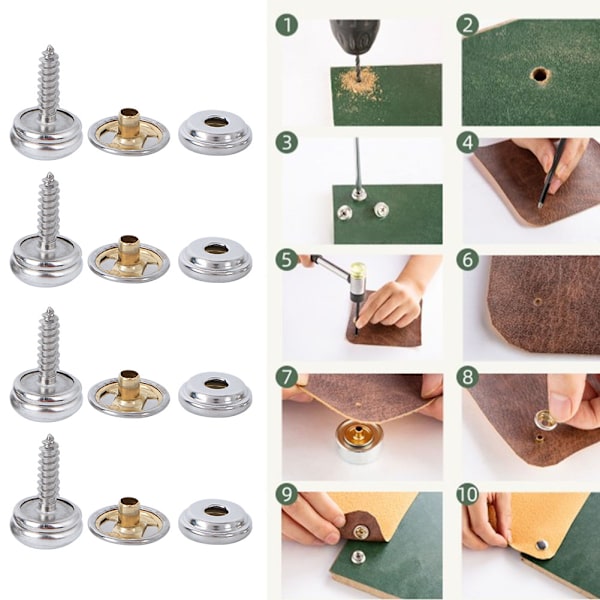 1
2
3
4
5
6
7
8
9
10