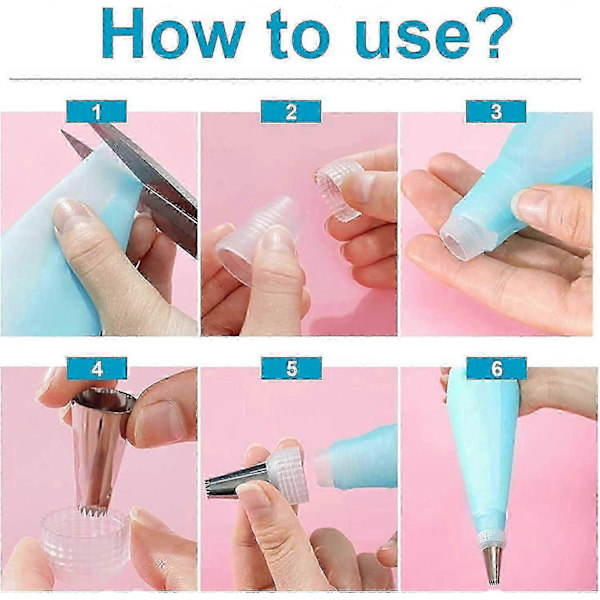 How to use?

1

2

3

4

5

6