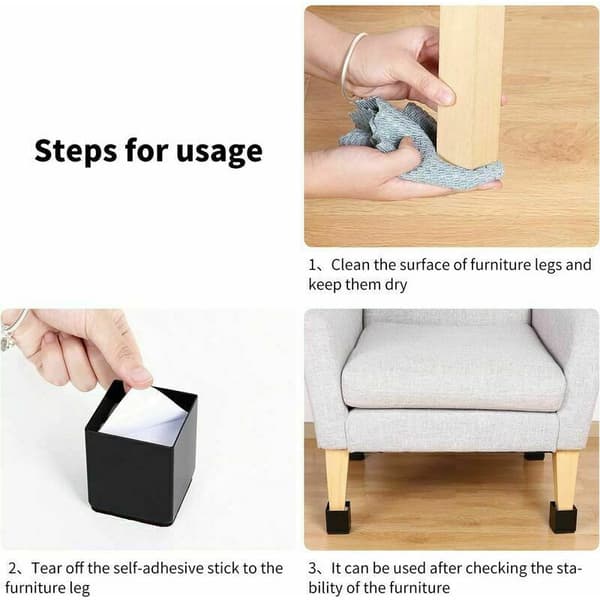 Steps for usage

1、Clean the surface of furniture legs and keep them dry

2、Tear off the self-adhesive stick to the furniture leg

3、It can be used after checking the stability of the furniture