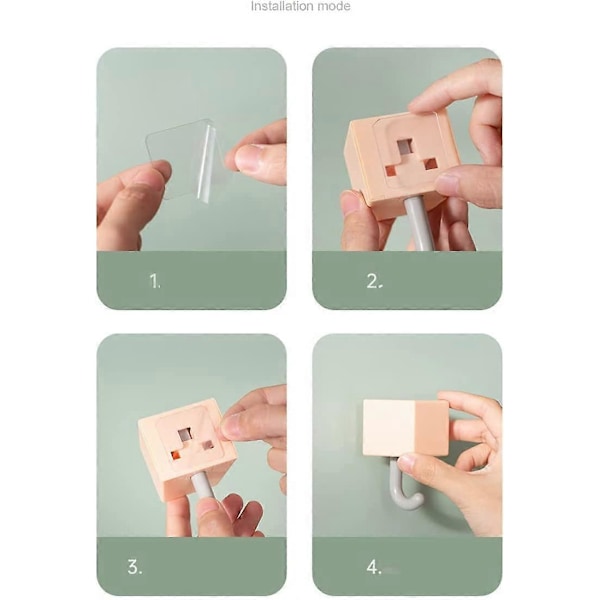 Installation mode

1.

2.

3.

4.