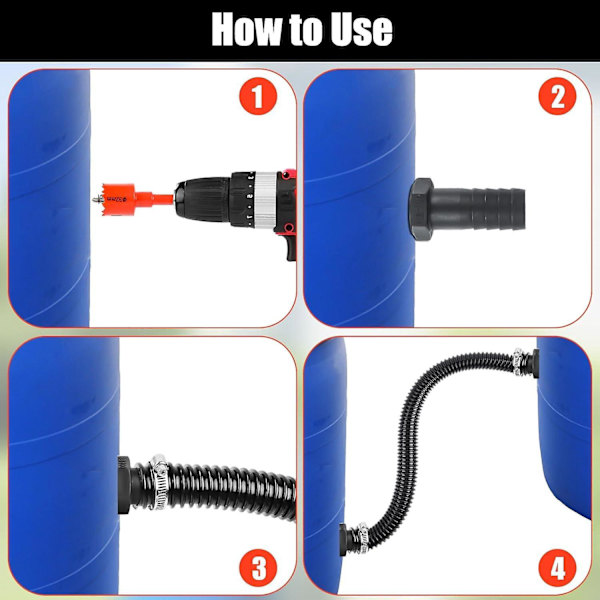 How to Use

1

2

3

4