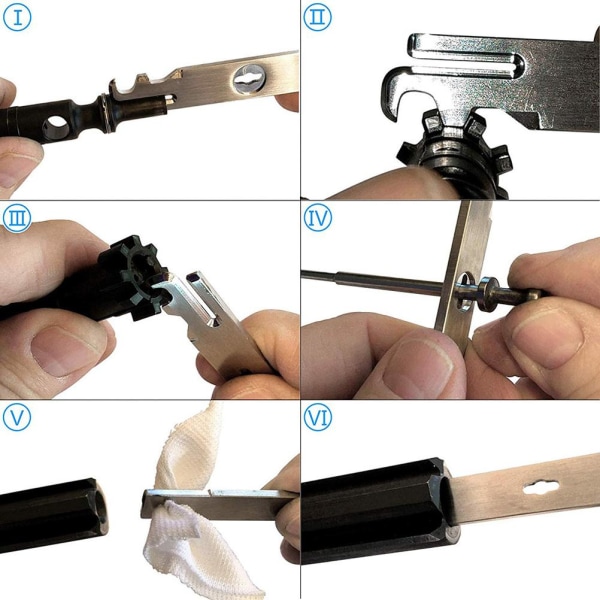 Ⅰ

Ⅱ

Ⅲ

Ⅳ

Ⅴ

Ⅵ