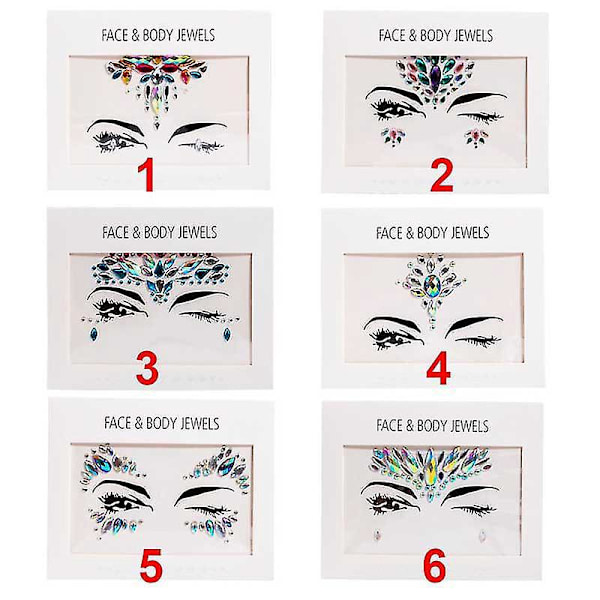 FACE & BODY JEWELS
1

FACE & BODY JEWELS
2

FACE & BODY JEWELS
3

FACE & BODY JEWELS
4

FACE & BODY JEWELS
5

FACE & BODY JEWELS
6