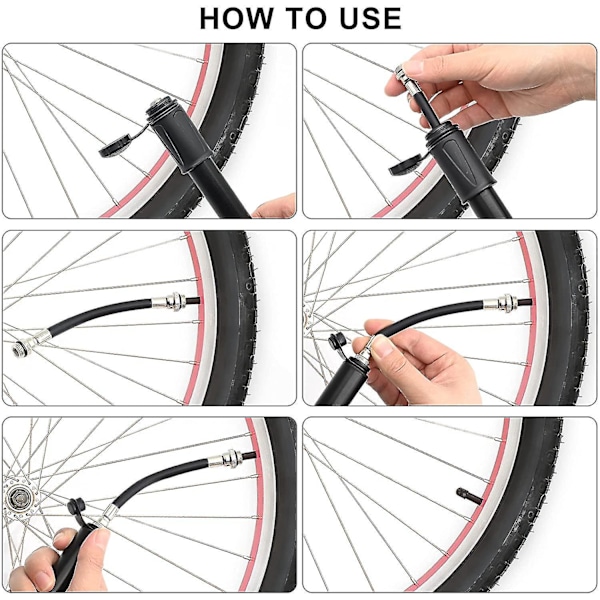 HOW TO USE