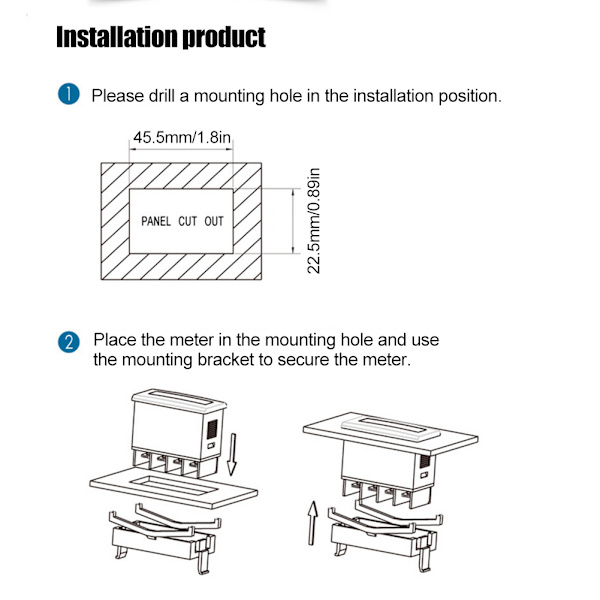 Installation product

1 Please drill a mounting hole in the installation position.

45.5mm/1.8in

PANEL CUT OUT

22.5mm/0.89in

2 Place the meter in the mounting hole and use the mounting bracket to secure the meter.