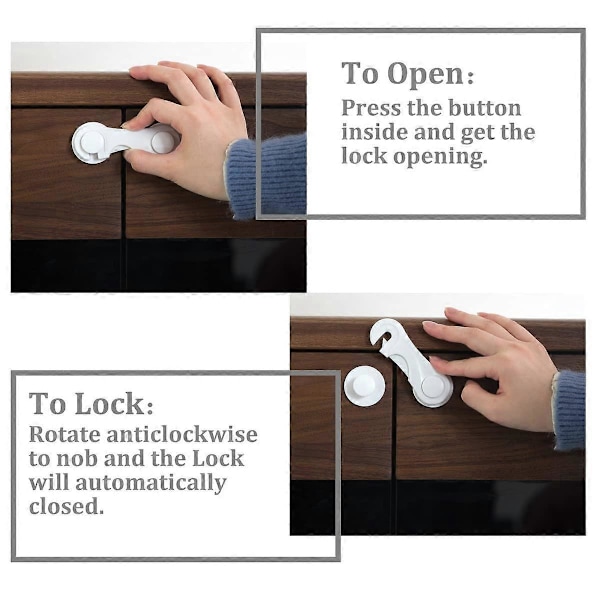 To Open:
Press the button inside and get the lock opening.

To Lock:
Rotate anticlockwise to nob and the Lock will automatically closed.