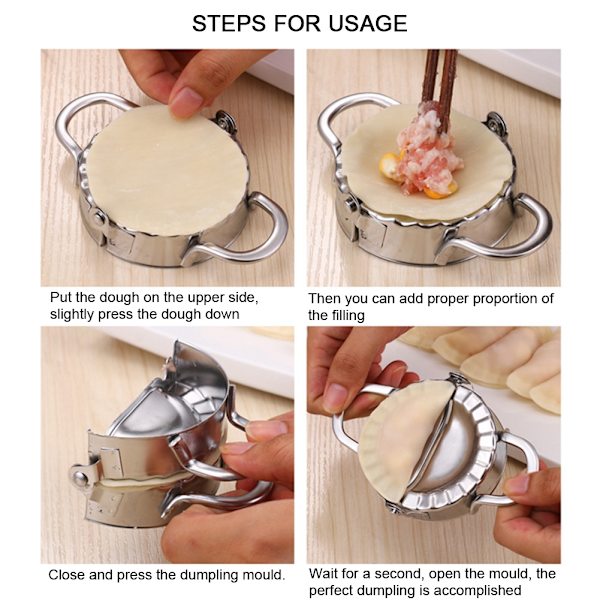 STEPS FOR USAGE

Put the dough on the upper side, slightly press the dough down

Then you can add proper proportion of the filling

Close and press the dumpling mould.

Wait for a second, open the mould, the perfect dumpling is accomplished