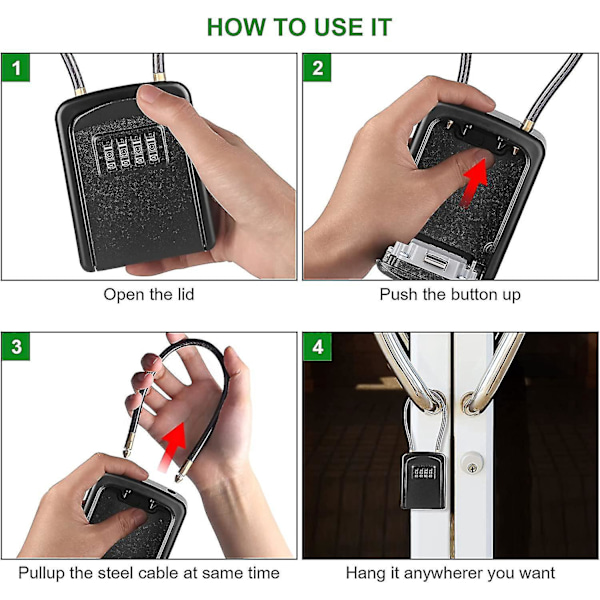 HOW TO USE IT

1

Open the lid

2

Push the button up

3

Pullup the steel cable at same time

4

Hang it anywherer you want