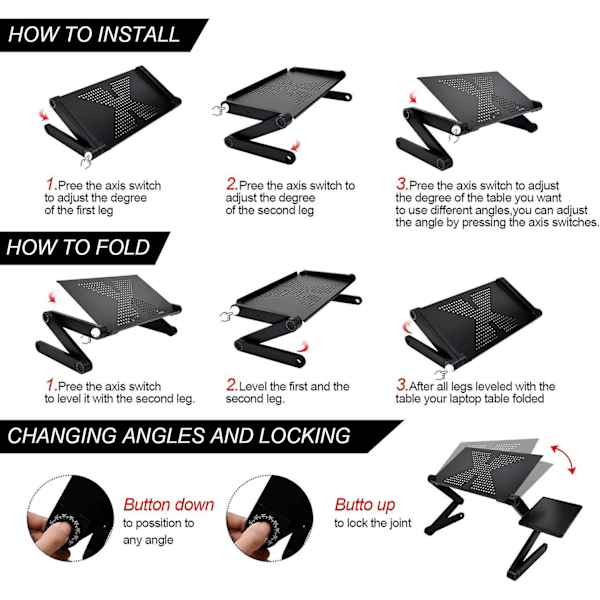 HOW TO INSTALL

1.Pree the axis switch to adjust the degree of the first leg

2.Pree the axis switch to adjust the degree of the second leg

3.Pree the axis switch to adjust the degree of the table you want to use different angles,you can adjust the angle by pressing the axis switches.

HOW TO FOLD

1.Pree the axis switch to level it with the second leg.

2.Level the first and the second leg.

3.After all legs leveled with the table your laptop table folded

CHANGING ANGLES AND LOCKING

Button down
to possition to any angle

Butto up
to lock the joint