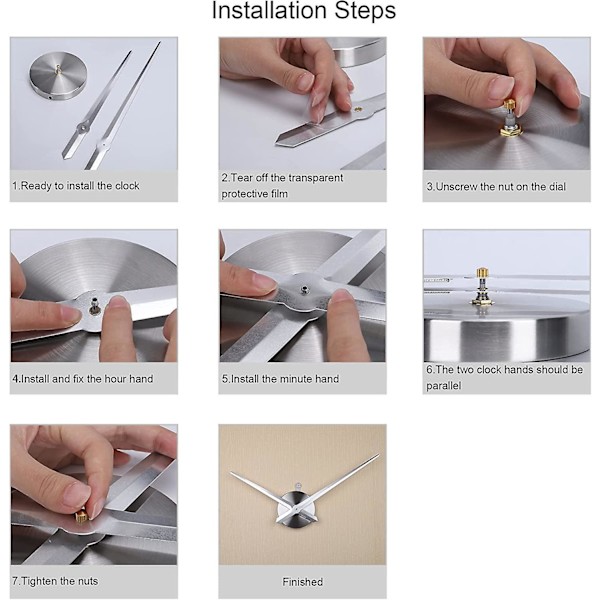 Installation Steps

1.Ready to install the clock

2.Tear off the transparent protective film

3.Unscrew the nut on the dial

4.Install and fix the hour hand

5.Install the minute hand

6.The two clock hands should be parallel

7.Tighten the nuts

Finished