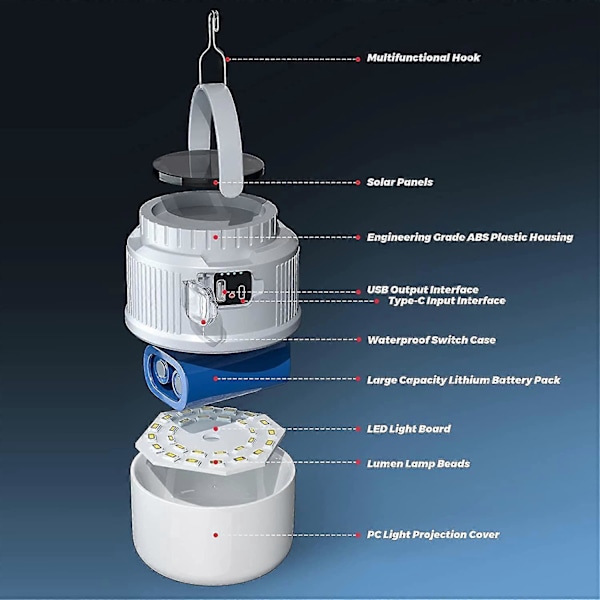 Multifunctional Hook

Solar Panels

Engineering Grade ABS Plastic Housing

USB Output Interface

Type-C Input Interface

Waterproof Switch Case

Large Capacity Lithium Battery Pack

LED Light Board

Lumen Lamp Beads

PC Light Projection Cover