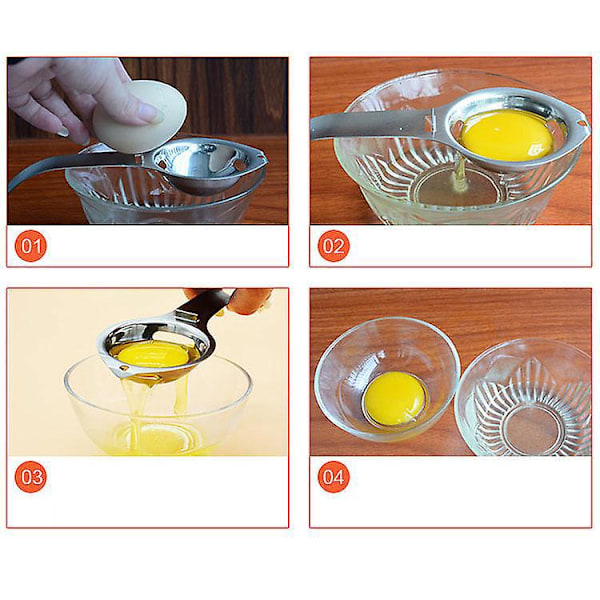 01

02

03

04