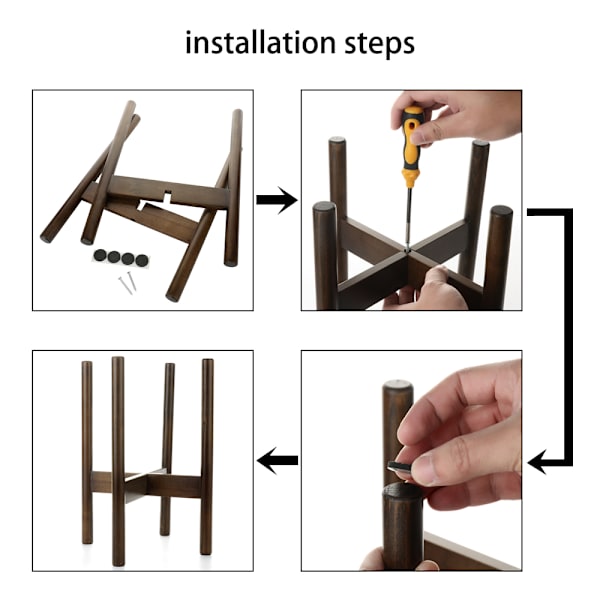 installation steps