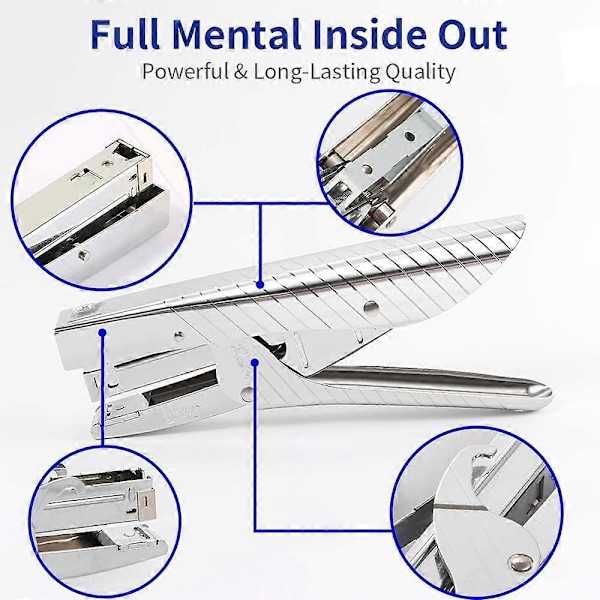 Full Mental Inside Out
Powerful & Long-Lasting Quality